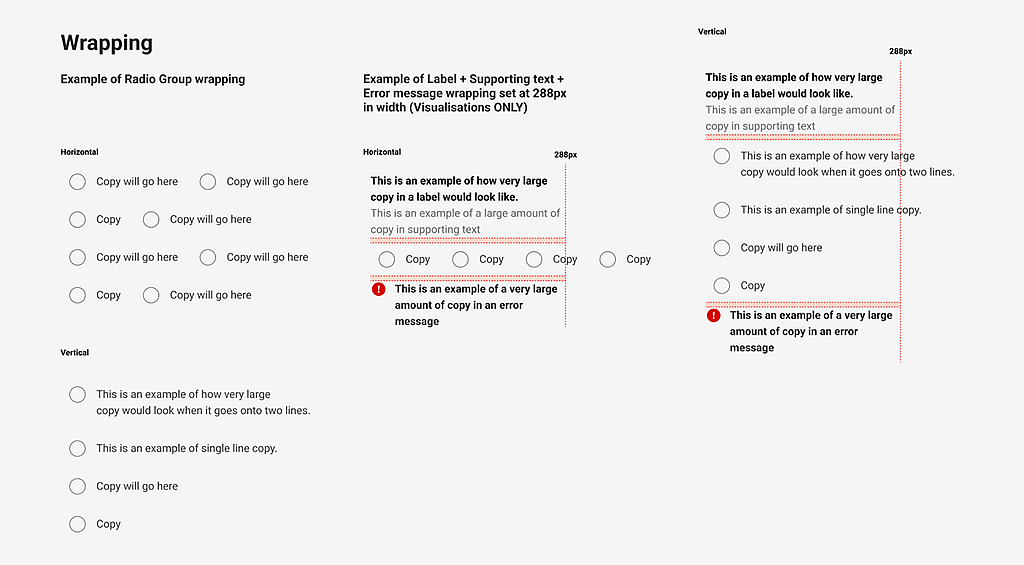 Wrapping

Example of Radio Group wrapping

Horizontal

Copy will go here
Copy will go here
Copy
Copy will go here
Copy will go here
Copy will go here
Copy
Copy will go here

Vertical

This is an example of how very large copy would look when it goes onto two lines.
This is an example of single line copy.
Copy will go here
Copy

Example of Label + Supporting text + Error message wrapping set at 288px in width (Visualisations ONLY)

Horizontal

288px

This is an example of how very large copy in a label would look like.
This is an example of a large amount of copy in supporting text

Copy
Copy
Copy
Copy

This is an example of a very large amount of copy in an error message

Vertical

288px

This is an example of how very large copy in a label would look like.
This is an example of a large amount of copy in supporting text

This is an example of how very large copy would look when it goes onto two lines.
This is an example of single line copy.
Copy will go here
Copy

This is an example of a very large amount of copy in an error message